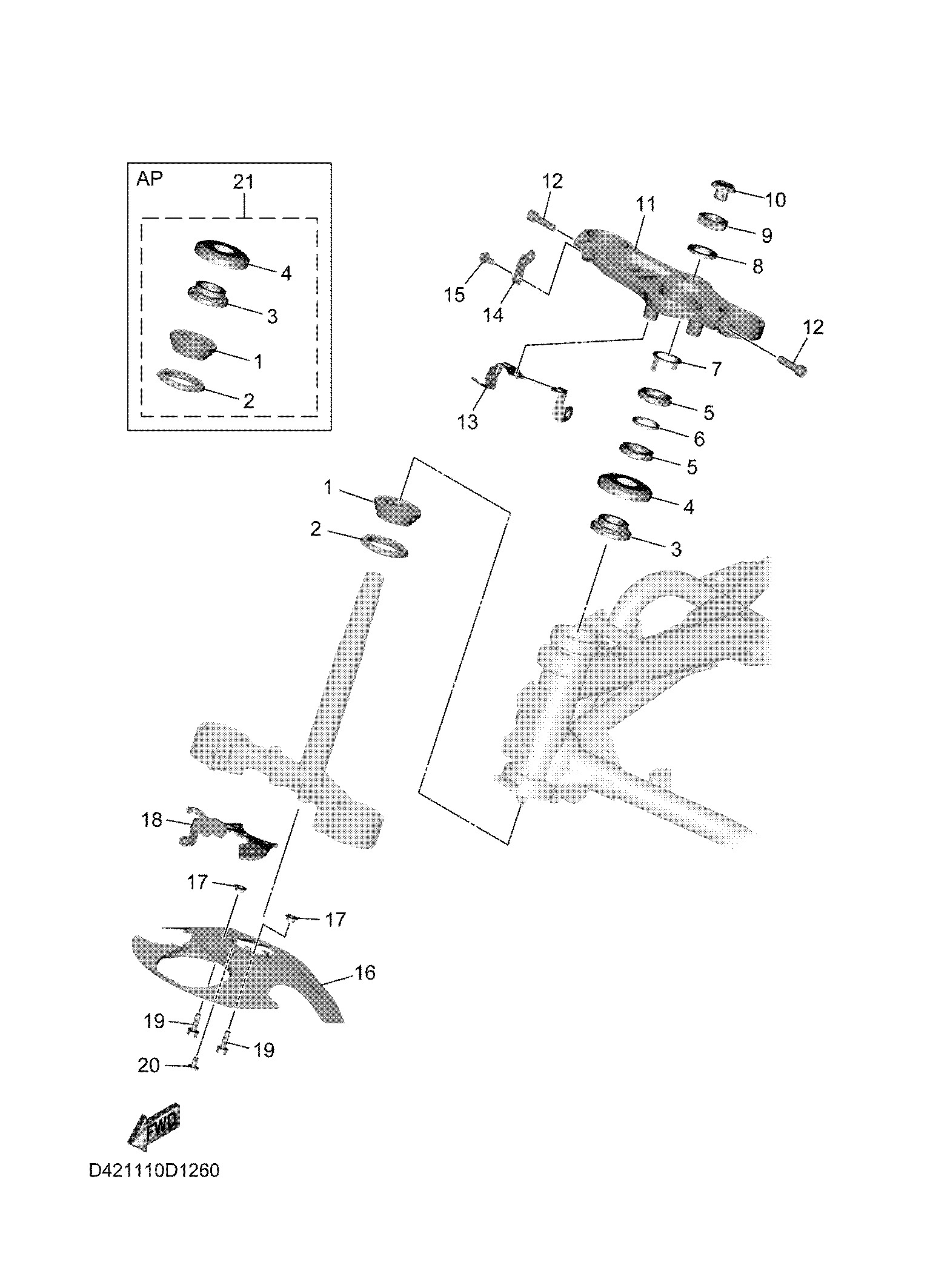 AP
21
4
3
1
2

12
11
10
9
8
15
14
12
7
13
5
6
5
4
3
1
2
18
17
17
16
19
19
20
FWD
D421110D1260